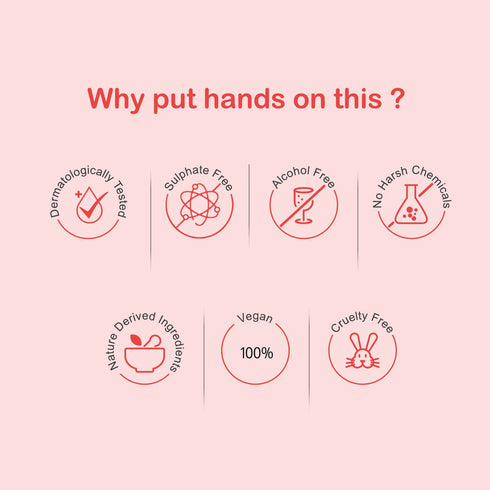 Why put hands on this ?

Dermatologically Tested

Sulphate Free

Alcohol Free

No Harsh Chemicals

Nature Derived Ingredients

Vegan
100%

Cruelty Free